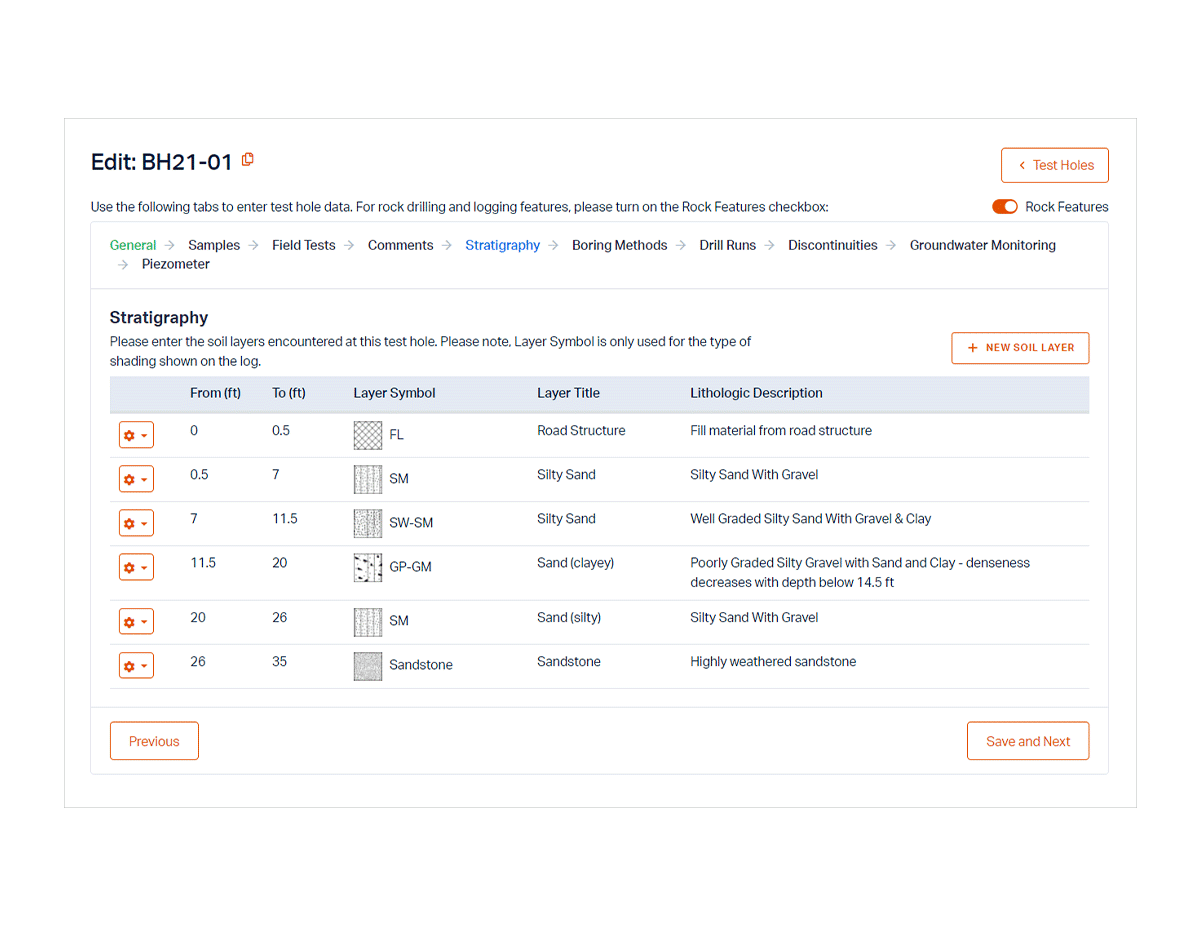 Edit: BH21-01

‹ Test Holes

Use the following tabs to enter test hole data. For rock drilling and logging features, please turn on the Rock Features checkbox:

Rock Features

General → Samples → Field Tests → Comments → Stratigraphy → Boring Methods → Drill Runs → Discontinuities → Groundwater Monitoring → Piezometer

Stratigraphy

Please enter the soil layers encountered at this test hole. Please note, Layer Symbol is only used for the type of shading shown on the log.

+ NEW SOIL LAYER

| | From (ft) | To (ft) | Layer Symbol | Layer Title | Lithologic Description |
|---|---|---|---|---|---|
| | 0 | 0.5 | FL | Road Structure | Fill material from road structure |
| | 0.5 | 7 | SM | Silty Sand | Silty Sand With Gravel |
| | 7 | 11.5 | SW-SM | Silty Sand | Well Graded Silty Sand With Gravel & Clay |
| | 11.5 | 20 | GP-GM | Sand (clayey) | Poorly Graded Silty Gravel with Sand and Clay - denseness decreases with depth below 14.5 ft |
| | 20 | 26 | SM | Sand (silty) | Silty Sand With Gravel |
| | 26 | 35 | Sandstone | Sandstone | Highly weathered sandstone |

Previous

Save and Next